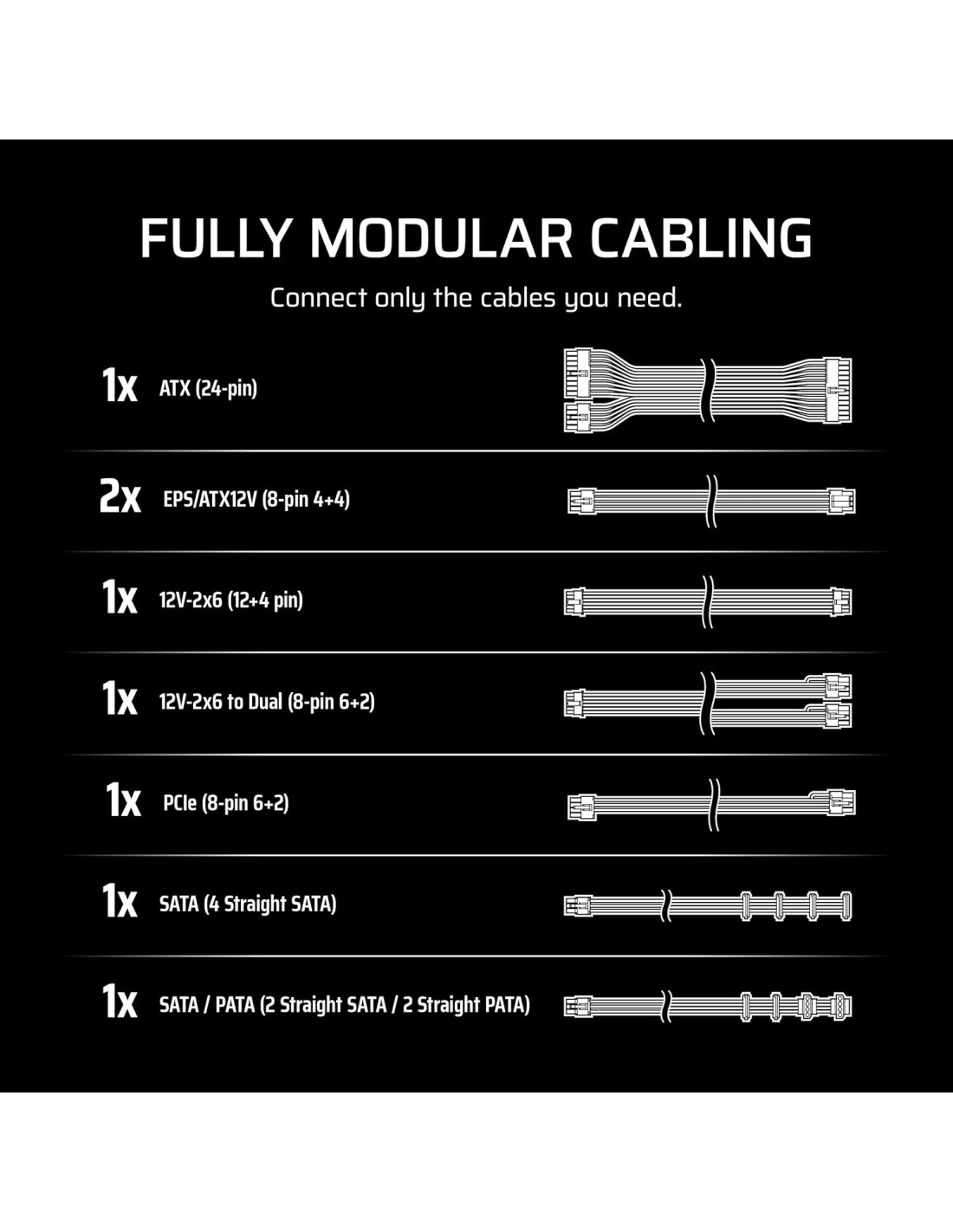 FULLY MODULAR CABLING

Connect only the cables you need.

1x ATX (24-pin)

2x EPS/ATX12V (8-pin 4+4)

1x 12V-2x6 (12+4 pin)

1x 12V-2x6 to Dual (8-pin 6+2)

1x PCIe (8-pin 6+2)

1x SATA (4 Straight SATA)

1x SATA / PATA (2 Straight SATA / 2 Straight PATA)